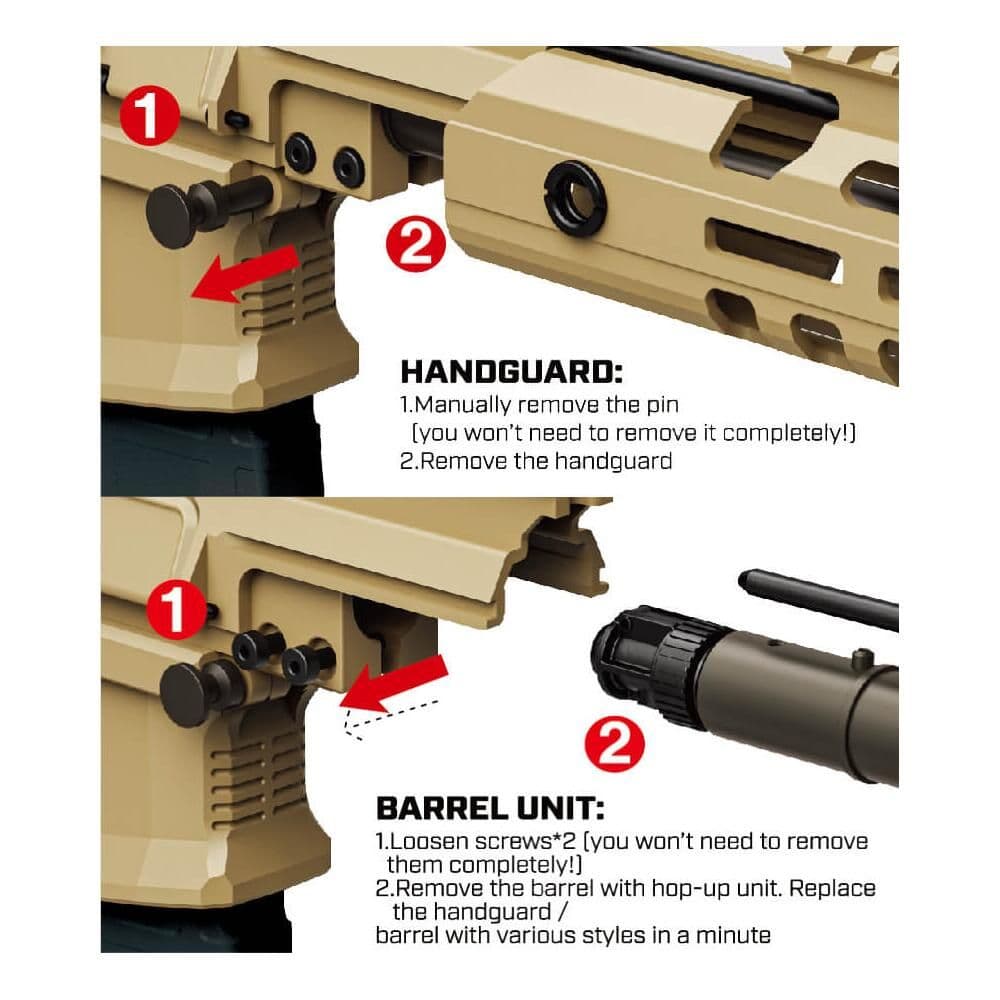 1

2

HANDGUARD:
1.Manually remove the pin
(you won't need to remove it completely!)
2.Remove the handguard

1

2

BARREL UNIT:
1.Loosen screws*2 (you won't need to remove them completely!)
2.Remove the barrel with hop-up unit. Replace the handguard /
barrel with various styles in a minute